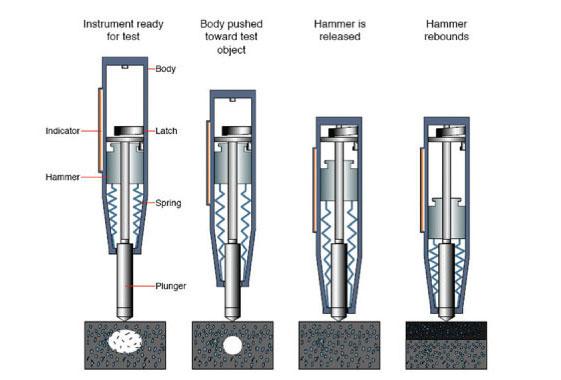 Instrument ready for test

Body pushed toward test object

Hammer is released

Hammer rebounds

Body

Indicator

Latch

Hammer

Spring

Plunger